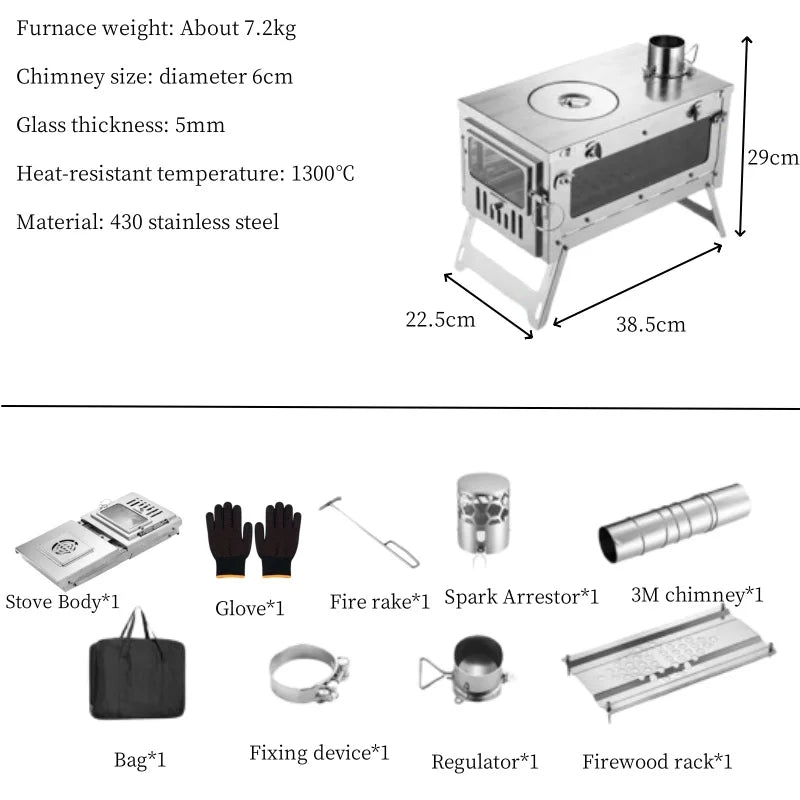 Furnace weight: About 7.2kg

Chimney size: diameter 6cm

Glass thickness: 5mm

Heat-resistant temperature: 1300°C

Material: 430 stainless steel

29cm

22.5cm

38.5cm

Stove Body*1

Glove*1

Fire rake*1

Spark Arrestor*1

3M chimney*1

Bag*1

Fixing device*1

Regulator*1

Firewood rack*1