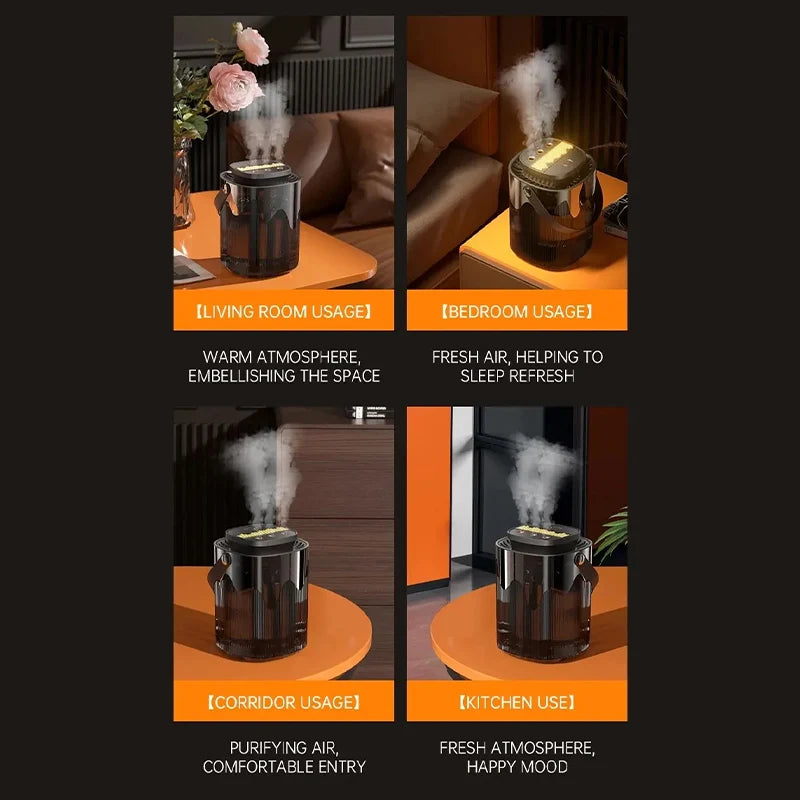 【LIVING ROOM USAGE】

WARM ATMOSPHERE, EMBELLISHING THE SPACE

【BEDROOM USAGE】

FRESH AIR, HELPING TO SLEEP REFRESH

【CORRIDOR USAGE】

PURIFYING AIR, COMFORTABLE ENTRY

【KITCHEN USE】

FRESH ATMOSPHERE, HAPPY MOOD