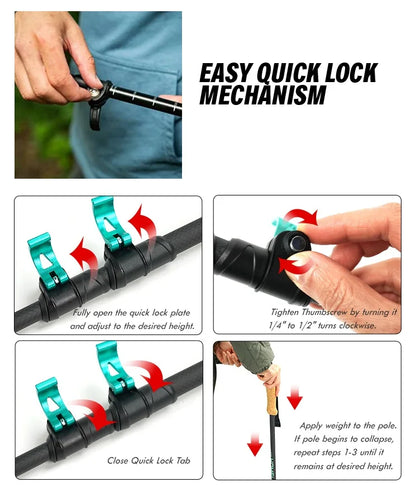 EASY QUICK LOCK MECHANISM

Fully open the quick lock plate and adjust to the desired height.

Tighten Thumbscrew by turning it 1/4" to 1/2" turns clockwise.

Close Quick Lock Tab

Apply weight to the pole. If pole begins to collapse, repeat steps 1-3 until it remains at desired height.