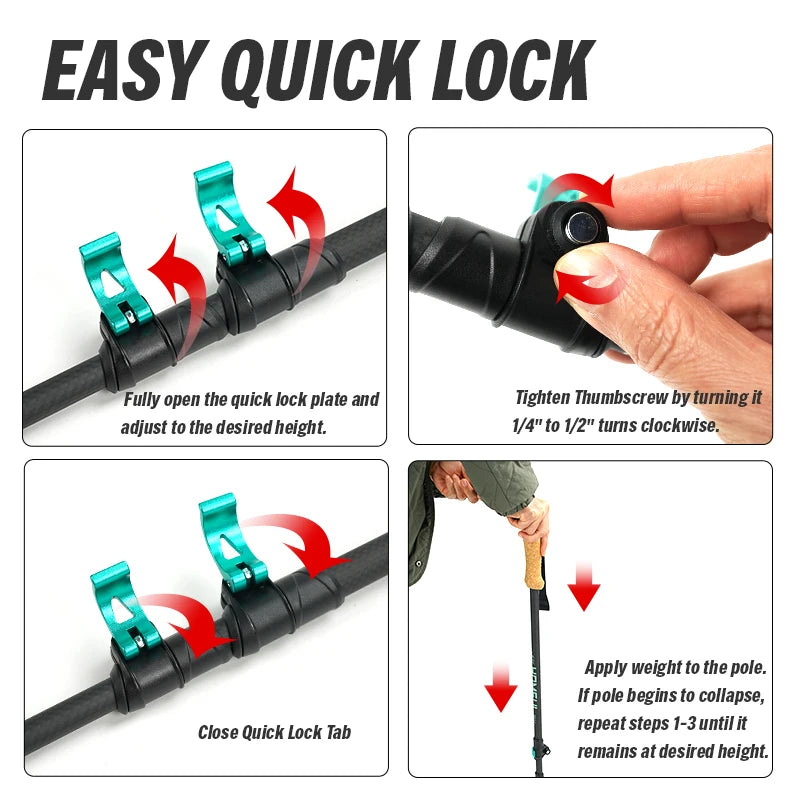 EASY QUICK LOCK

Fully open the quick lock plate and adjust to the desired height.

Tighten Thumbscrew by turning it 1/4" to 1/2" turns clockwise.

Close Quick Lock Tab

Apply weight to the pole. If pole begins to collapse, repeat steps 1-3 until it remains at desired height.