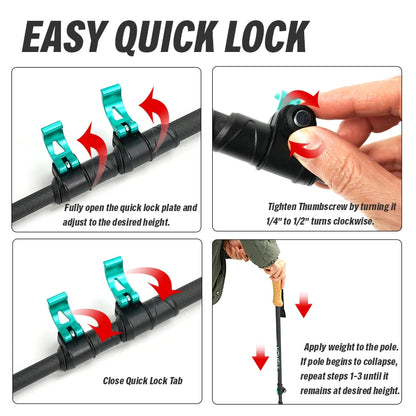 EASY QUICK LOCK

Fully open the quick lock plate and adjust to the desired height.

Tighten Thumbscrew by turning it 1/4" to 1/2" turns clockwise.

Close Quick Lock Tab

Apply weight to the pole. If pole begins to collapse, repeat steps 1-3 until it remains at desired height.