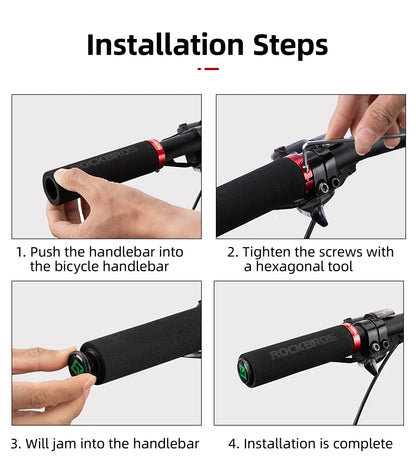 Installation Steps

ROCKBROS

1. Push the handlebar into the bicycle handlebar

2. Tighten the screws with a hexagonal tool

3. Will jam into the handlebar

ROCKBROS

4. Installation is complete