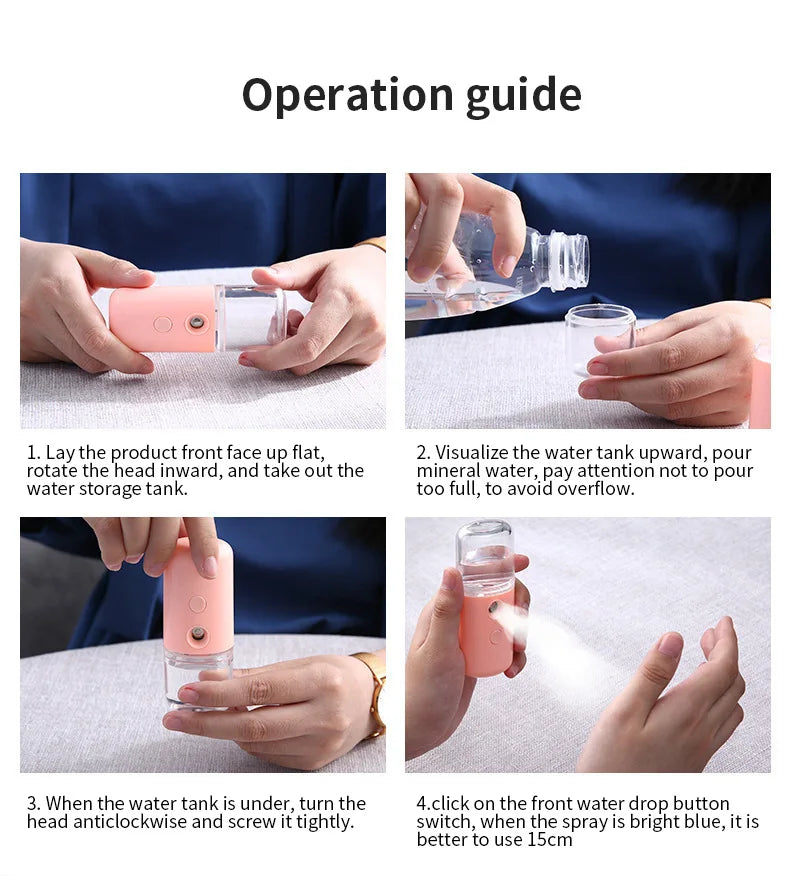 Operation guide

1. Lay the product front face up flat, rotate the head inward, and take out the water storage tank.

2. Visualize the water tank upward, pour mineral water, pay attention not to pour too full, to avoid overflow.

3. When the water tank is under, turn the head anticlockwise and screw it tightly.

4.click on the front water drop button switch, when the spray is bright blue, it is better to use 15cm