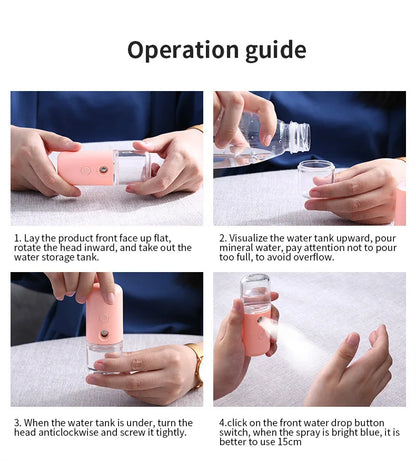 Operation guide

1. Lay the product front face up flat, rotate the head inward, and take out the water storage tank.

2. Visualize the water tank upward, pour mineral water, pay attention not to pour too full, to avoid overflow.

3. When the water tank is under, turn the head anticlockwise and screw it tightly.

4.click on the front water drop button switch, when the spray is bright blue, it is better to use 15cm