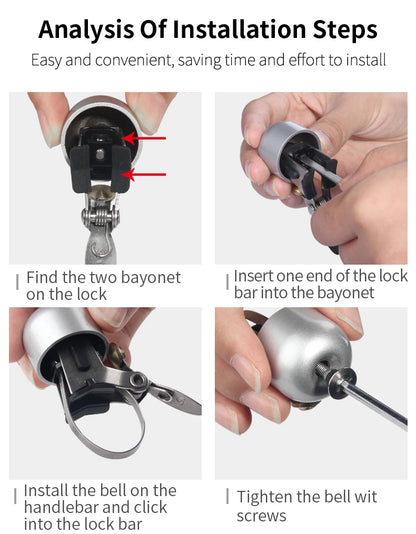 Analysis Of Installation Steps

Easy and convenient, saving time and effort to install

Find the two bayonet on the lock

Insert one end of the lock bar into the bayonet

Install the bell on the handlebar and click into the lock bar

Tighten the bell wit screws