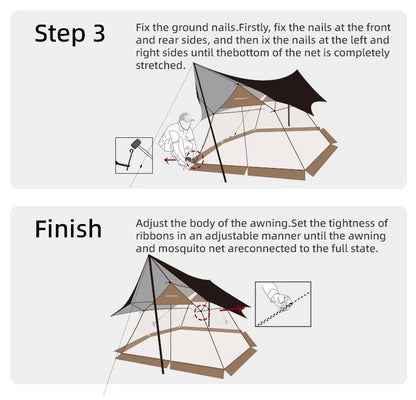 Step 3

Fix the ground nails.Firstly, fix the nails at the front and rear sides, and then ix the nails at the left and right sides until thebottom of the net is completely stretched.

Finish

Adjust the body of the awning.Set the tightness of ribbons in an adjustable manner until the awning and mosquito net areconnected to the full state.