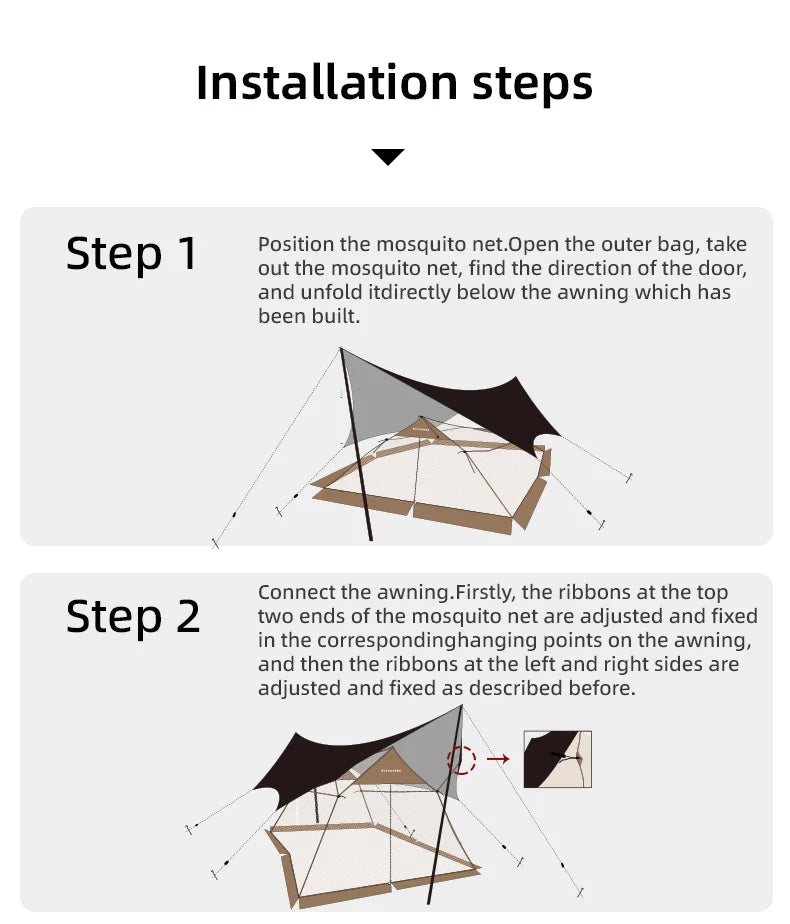 Installation steps

Step 1

Position the mosquito net.Open the outer bag, take out the mosquito net, find the direction of the door, and unfold itdirectly below the awning which has been built.

Step 2

Connect the awning.Firstly, the ribbons at the top two ends of the mosquito net are adjusted and fixed in the correspondinghanging points on the awning, and then the ribbons at the left and right sides are adjusted and fixed as described before.