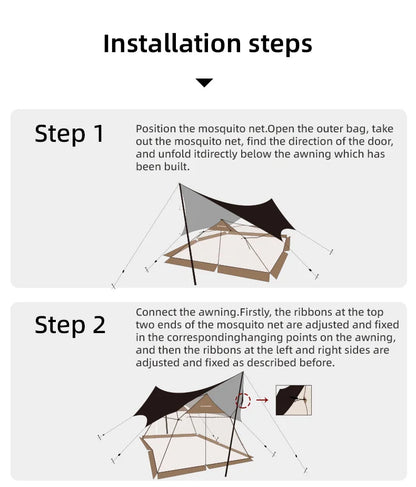 Installation steps

Step 1

Position the mosquito net.Open the outer bag, take out the mosquito net, find the direction of the door, and unfold itdirectly below the awning which has been built.

Step 2

Connect the awning.Firstly, the ribbons at the top two ends of the mosquito net are adjusted and fixed in the correspondinghanging points on the awning, and then the ribbons at the left and right sides are adjusted and fixed as described before.