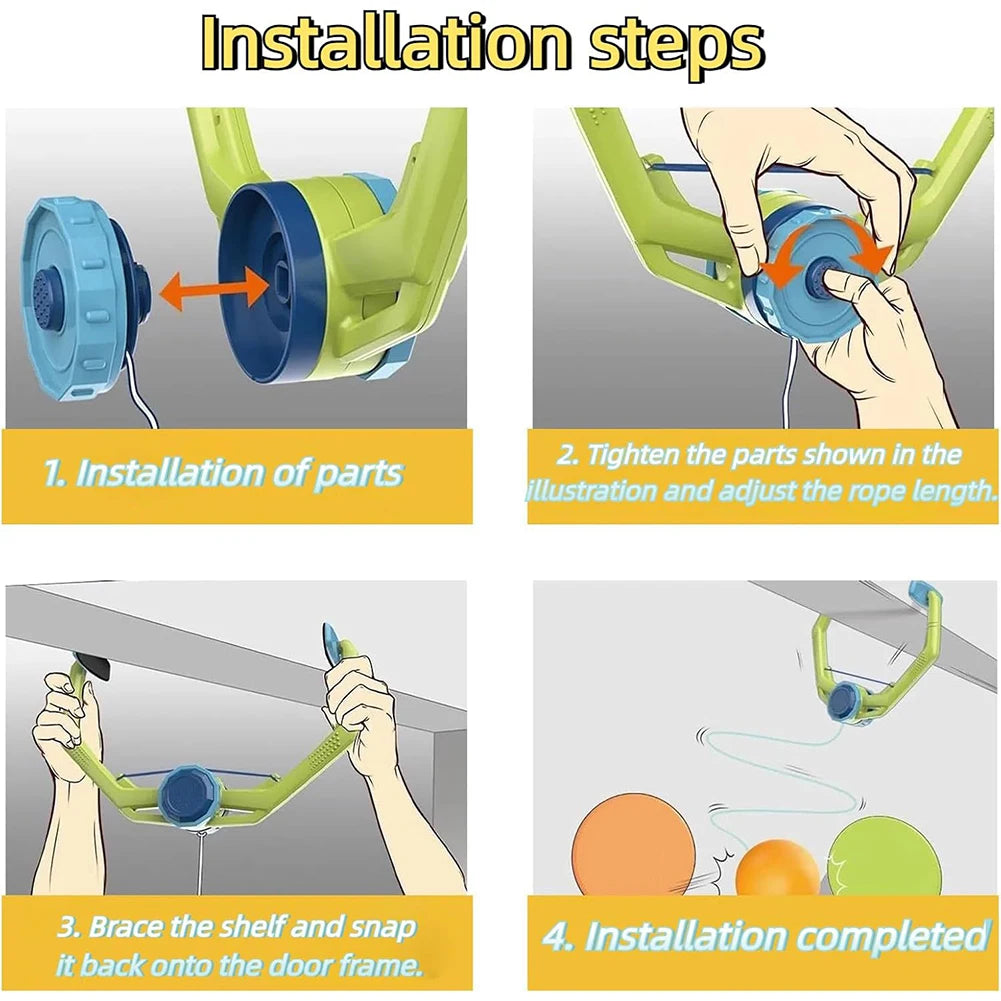 Installation steps

1. Installation of parts

2. Tighten the parts shown in the illustration and adjust the rope length.

3. Brace the shelf and snap it back onto the door frame.

4. Installation completed