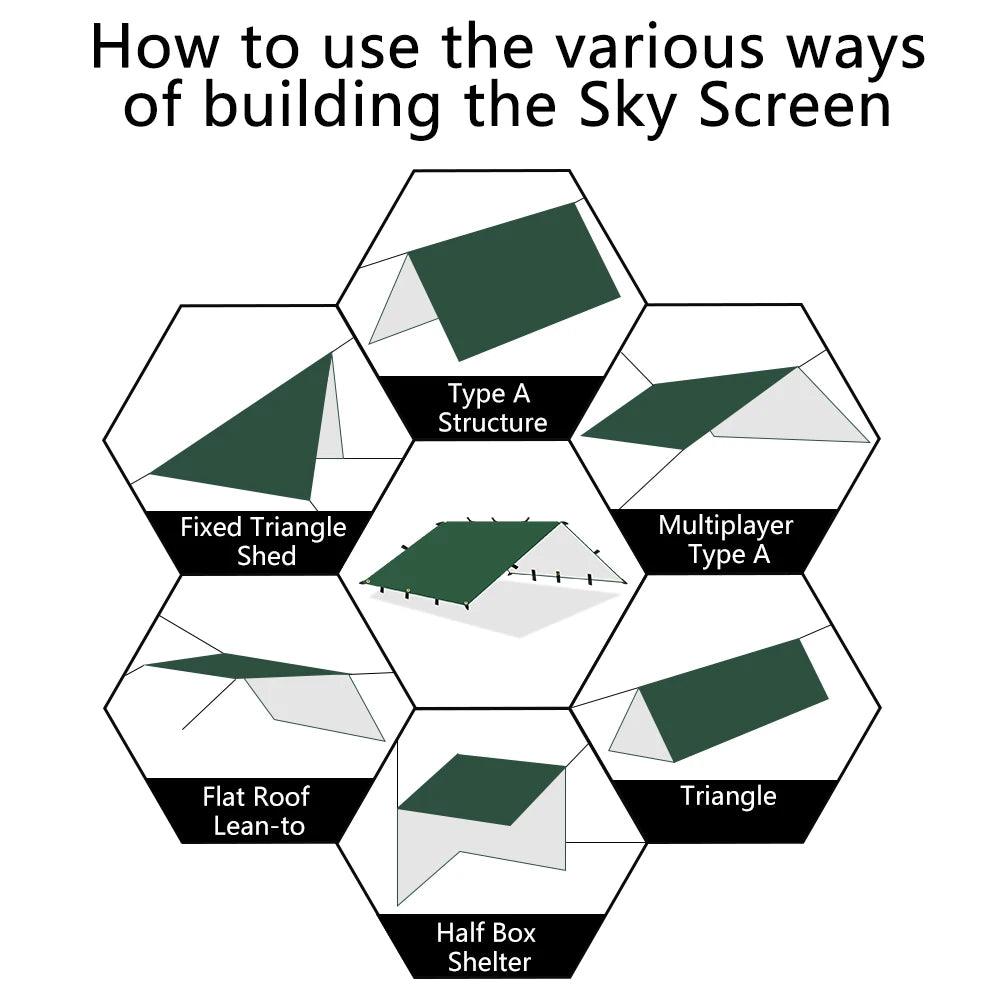 How to use the various ways of building the Sky Screen

Type A Structure

Fixed Triangle Shed

Multiplayer Type A

Flat Roof Lean-to

Triangle

Half Box Shelter