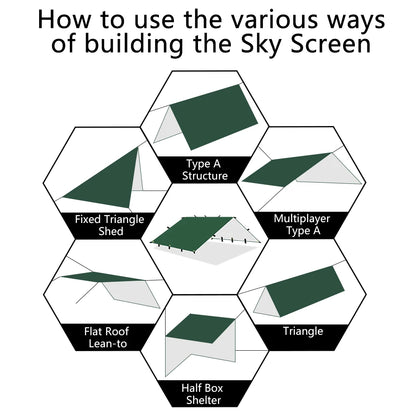 How to use the various ways of building the Sky Screen

Type A Structure

Fixed Triangle Shed

Multiplayer Type A

Flat Roof Lean-to

Triangle

Half Box Shelter