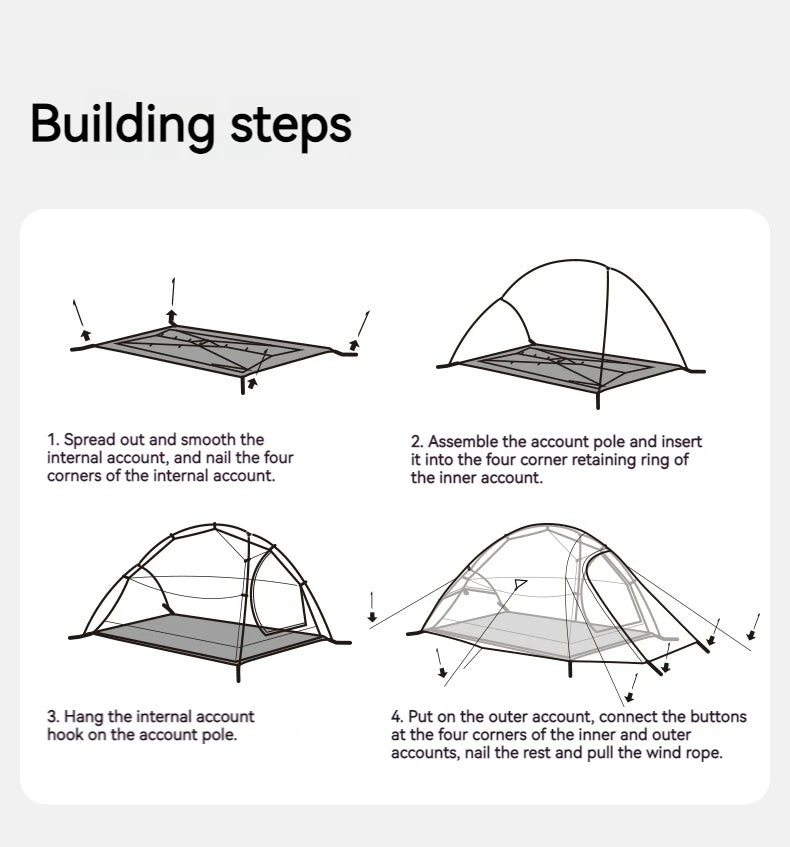 Building steps

1. Spread out and smooth the internal account, and nail the four corners of the internal account.

2. Assemble the account pole and insert it into the four corner retaining ring of the inner account.

3. Hang the internal account hook on the account pole.

4. Put on the outer account, connect the buttons at the four corners of the inner and outer accounts, nail the rest and pull the wind rope.