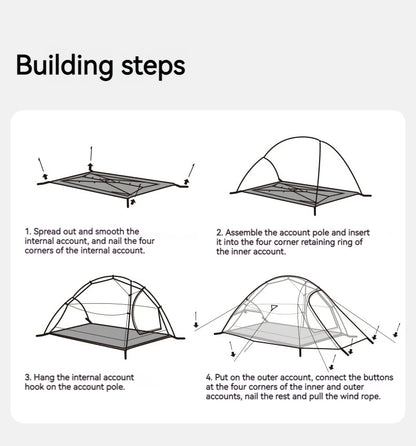 Building steps

1. Spread out and smooth the internal account, and nail the four corners of the internal account.

2. Assemble the account pole and insert it into the four corner retaining ring of the inner account.

3. Hang the internal account hook on the account pole.

4. Put on the outer account, connect the buttons at the four corners of the inner and outer accounts, nail the rest and pull the wind rope.