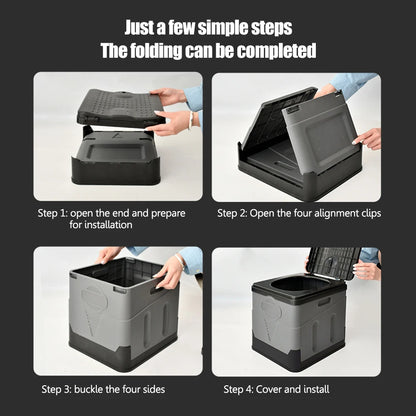 Just a few simple steps
The folding can be completed

Step 1: open the end and prepare for installation

Step 2: Open the four alignment clips

Step 3: buckle the four sides

Step 4: Cover and install