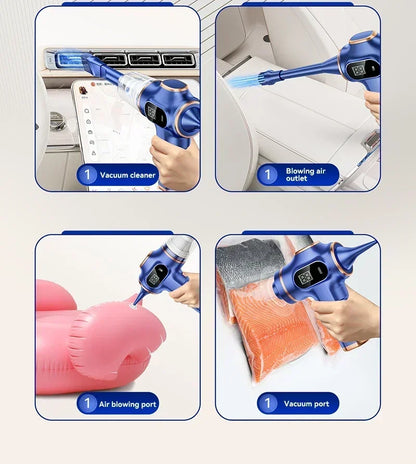 1 Vacuum cleaner

1 Blowing air outlet

1 Air blowing port

1 Vacuum port