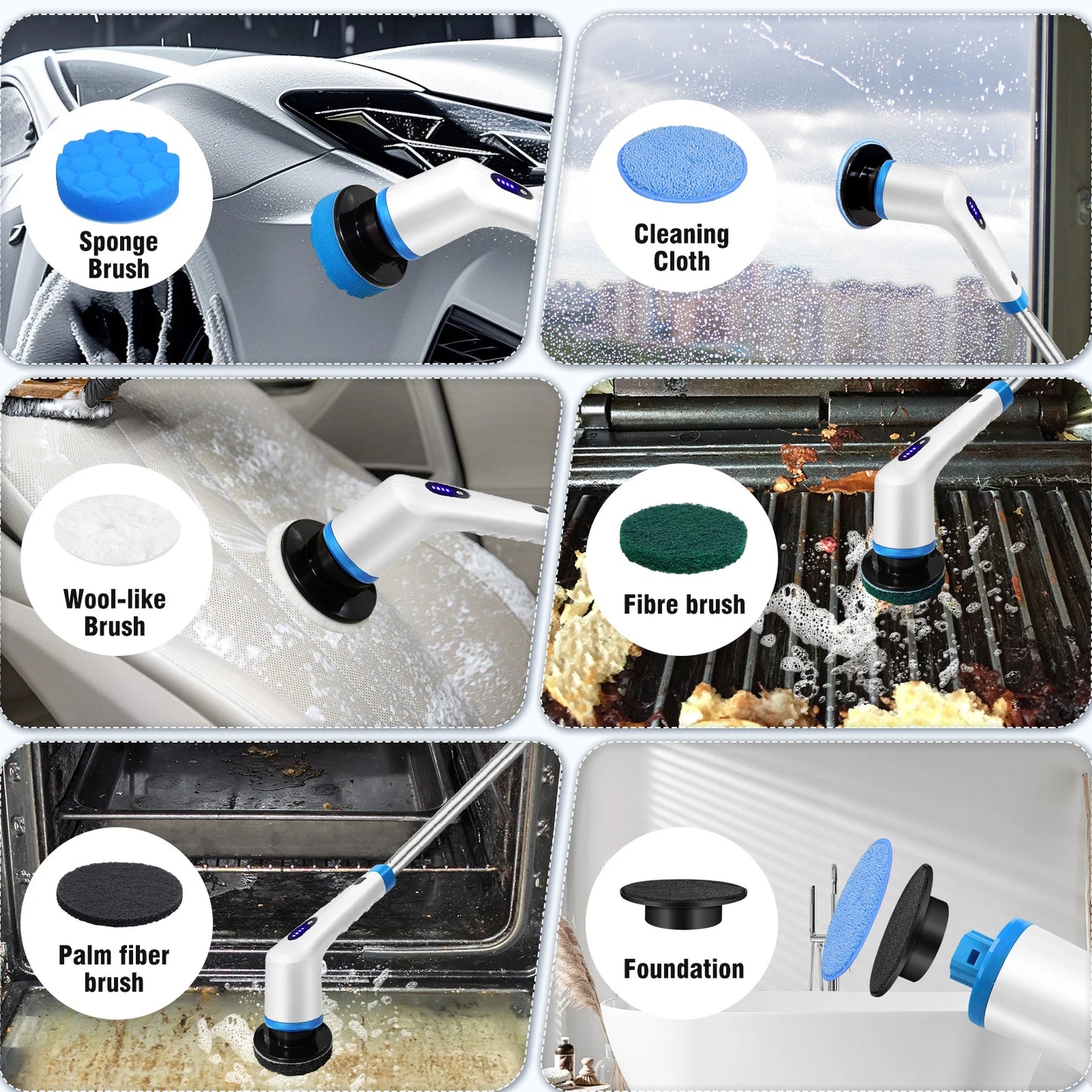 Sponge Brush

Cleaning Cloth

Wool-like Brush

Fibre brush

Palm fiber brush

Foundation