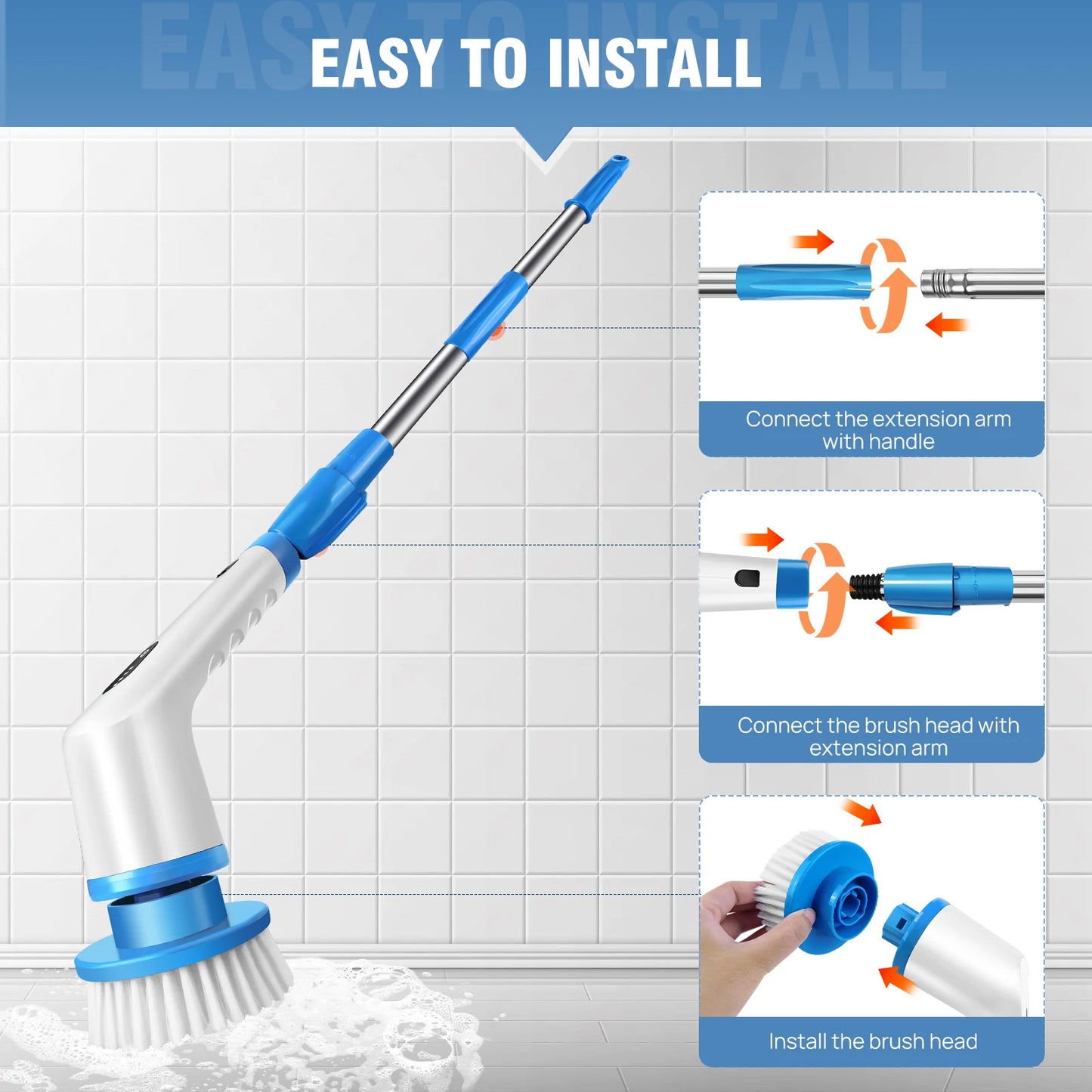 EASY TO INSTALL

EASY TO INSTALL

Connect the extension arm with handle

Connect the brush head with extension arm

Install the brush head