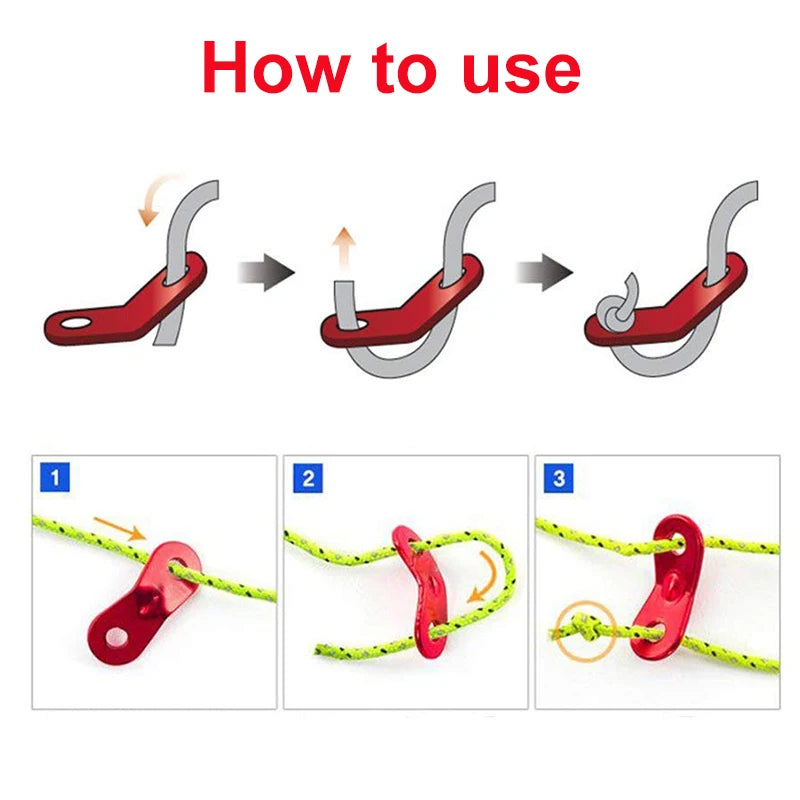 How to use

1

2

3