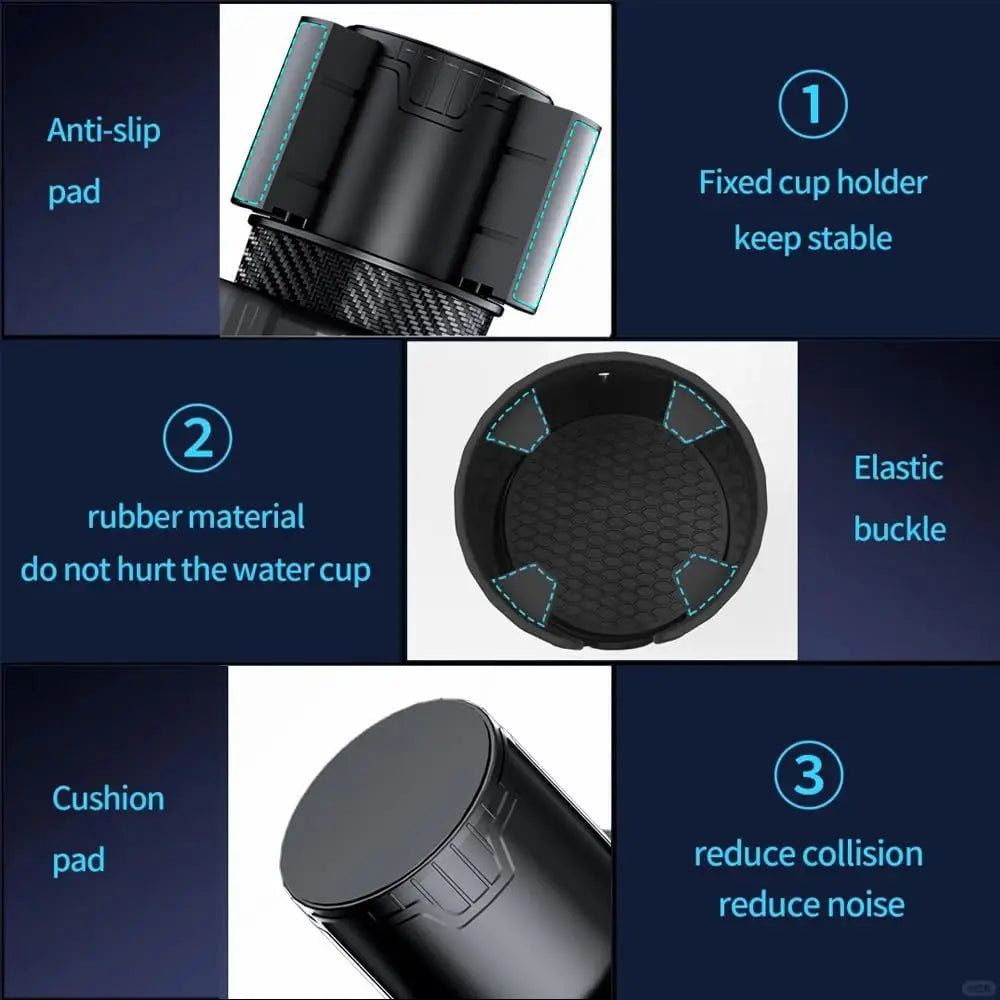 Anti-slip pad

①

Fixed cup holder keep stable

②

rubber material do not hurt the water cup

Elastic buckle

Cushion pad

③

reduce collision reduce noise