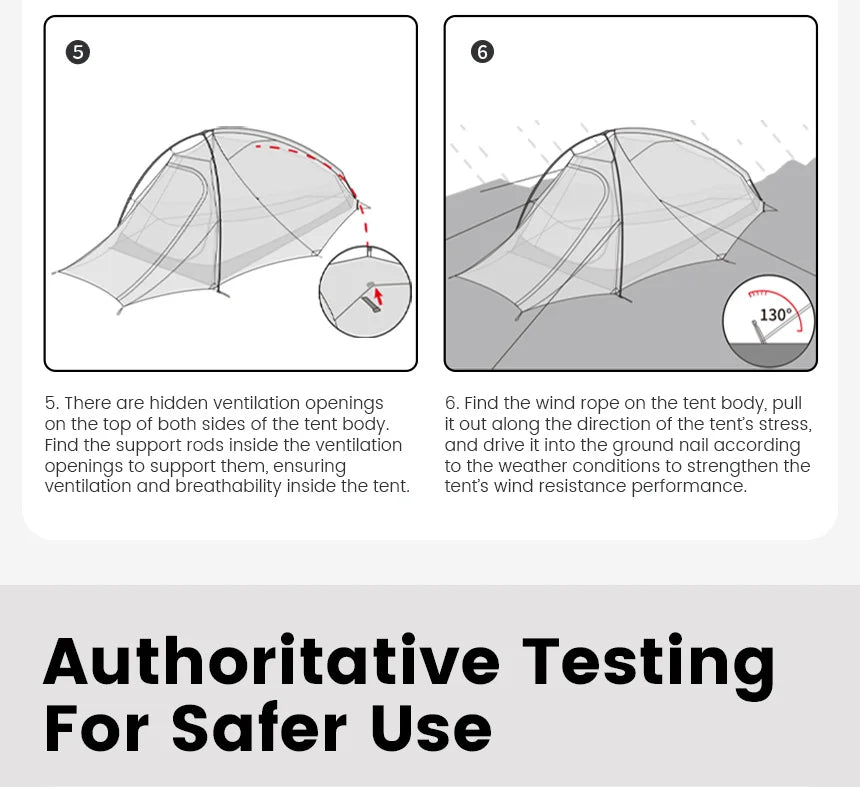 5

6

130°

5. There are hidden ventilation openings on the top of both sides of the tent body. Find the support rods inside the ventilation openings to support them, ensuring ventilation and breathability inside the tent.

6. Find the wind rope on the tent body, pull it out along the direction of the tent's stress, and drive it into the ground nail according to the weather conditions to strengthen the tent's wind resistance performance.

Authoritative Testing For Safer Use