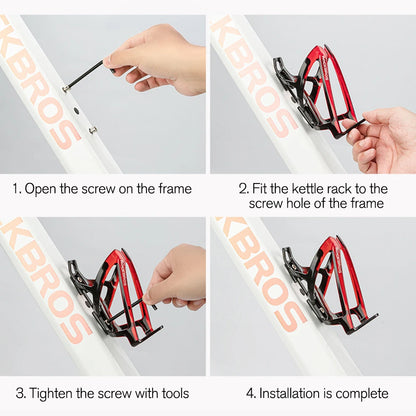 KBROS

1. Open the screw on the frame

KBROS

2. Fit the kettle rack to the screw hole of the frame

KBROS

3. Tighten the screw with tools

KBROS

4. Installation is complete