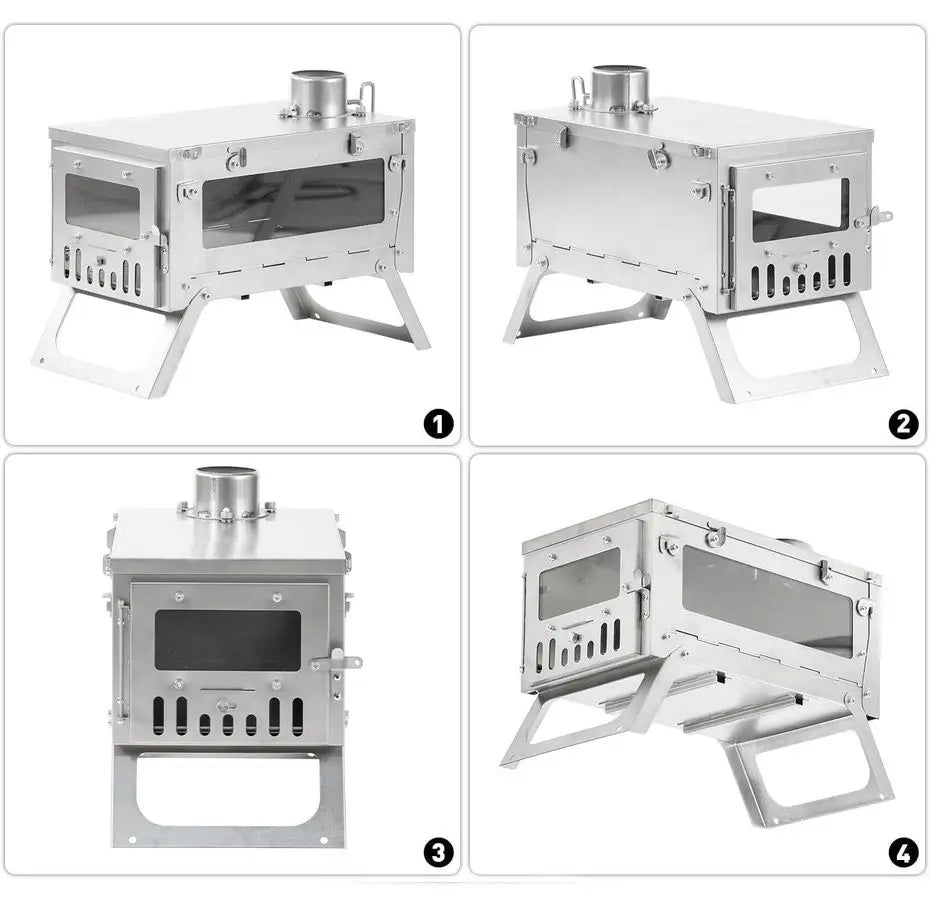 1

2

3

4