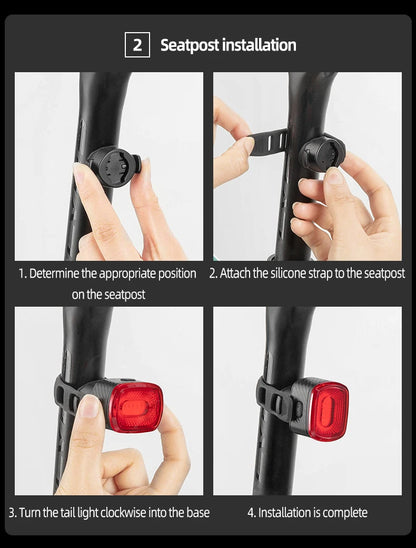 2 Seatpost installation

1. Determine the appropriate position on the seatpost

2. Attach the silicone strap to the seatpost

3. Turn the tail light clockwise into the base

4. Installation is complete