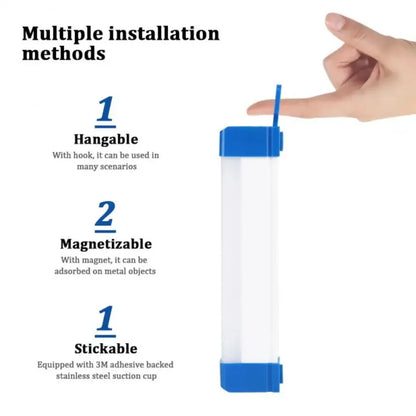 Multiple installation methods

1

Hangable

With hook, it can be used in many scenarios

2

Magnetizable

With magnet, it can be adsorbed on metal objects

1

Stickable

Equipped with 3M adhesive backed stainless steel suction cup