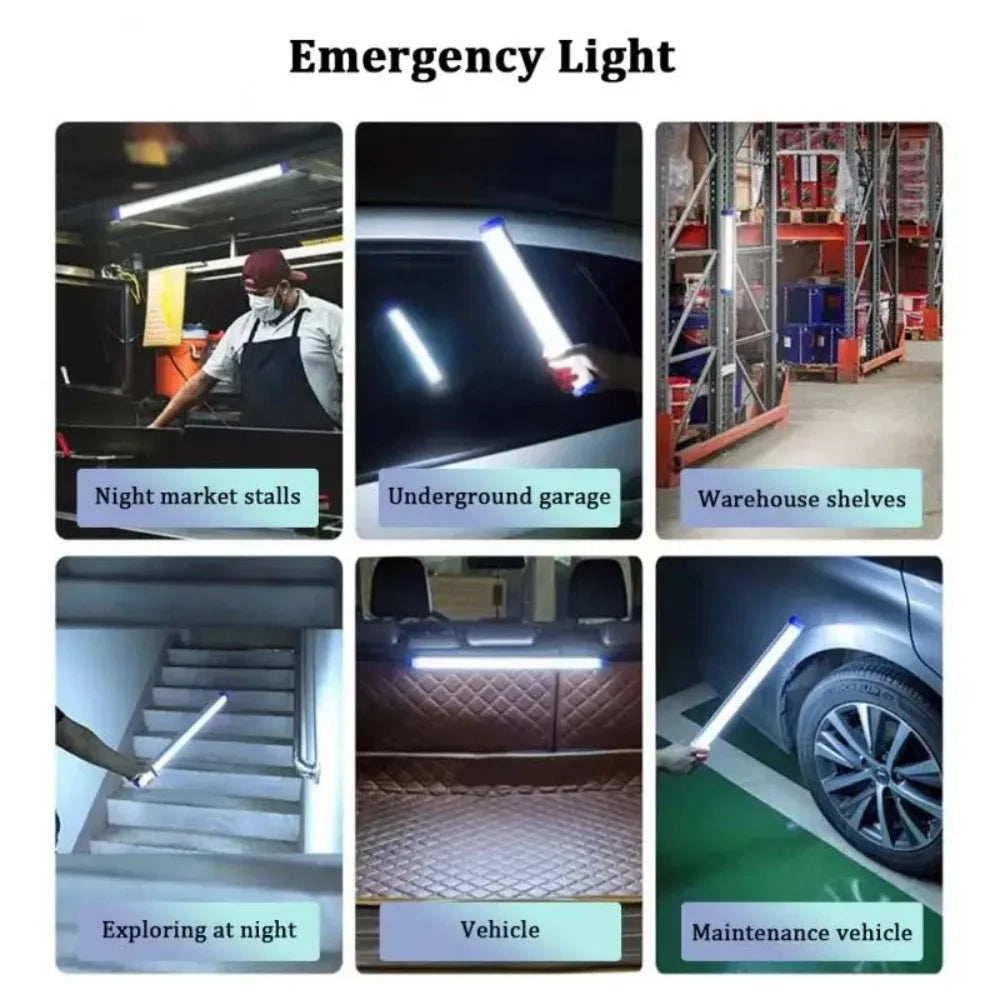 Emergency Light

Night market stalls

Underground garage

Warehouse shelves

Exploring at night

Vehicle

Maintenance vehicle