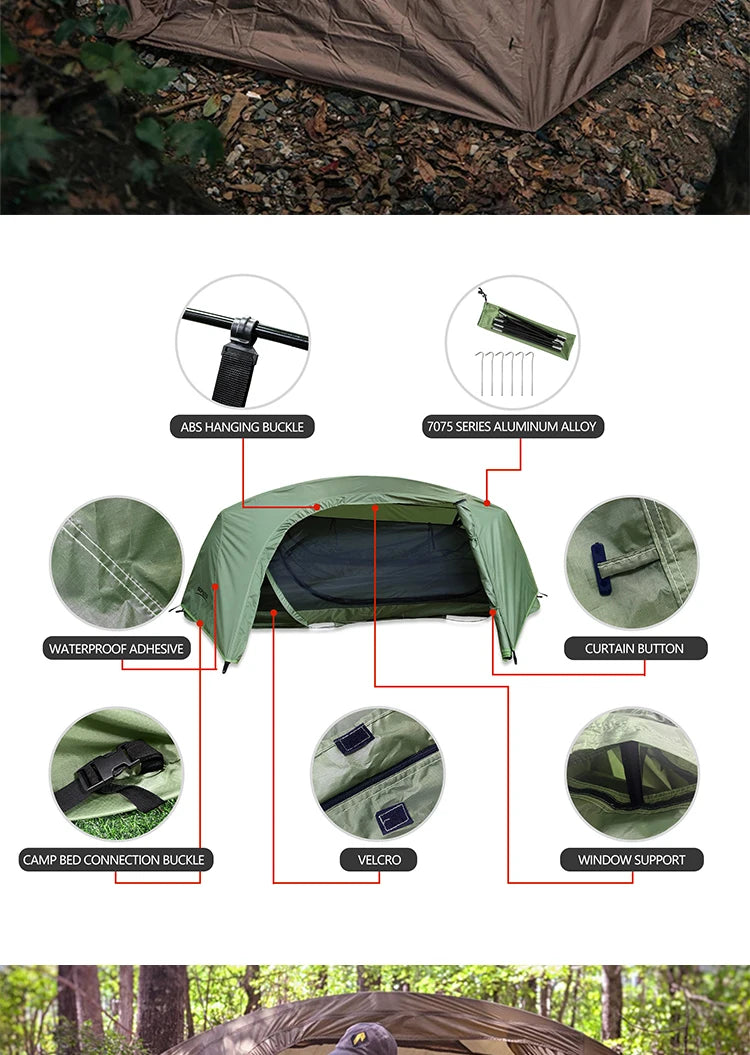 ABS HANGING BUCKLE

7075 SERIES ALUMINUM ALLOY

WATERPROOF ADHESIVE

CURTAIN BUTTON

CAMP BED CONNECTION BUCKLE

VELCRO

WINDOW SUPPORT