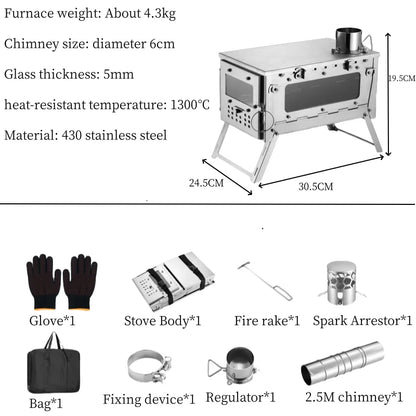 Furnace weight: About 4.3kg

Chimney size: diameter 6cm

Glass thickness: 5mm

heat-resistant temperature: 1300°C

Material: 430 stainless steel

19.5CM

24.5CM

30.5CM

Glove*1

Stove Body*1

Fire rake*1

Spark Arrestor*1

Bag*1

Fixing device*1

Regulator*1

2.5M chimney*1