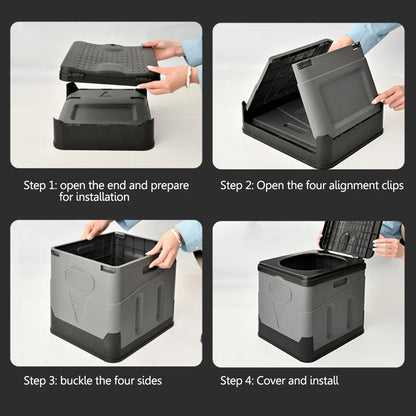 Step 1: open the end and prepare for installation

Step 2: Open the four alignment clips

Step 3: buckle the four sides

Step 4: Cover and install