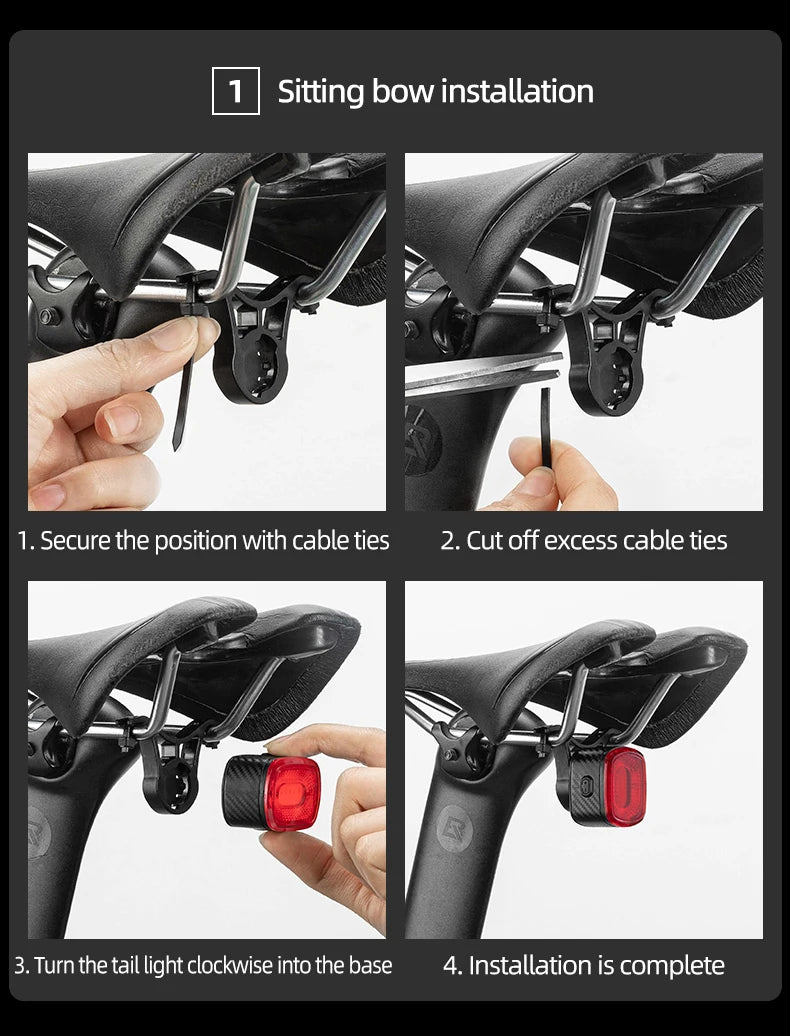 1 Sitting bow installation

1. Secure the position with cable ties

2. Cut off excess cable ties

3. Turn the tail light clockwise into the base

4. Installation is complete