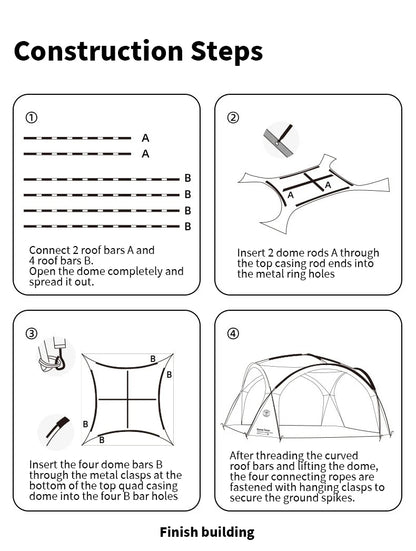 Construction Steps

①

A
A
B
B
B
B

Connect 2 roof bars A and 4 roof bars B.
Open the dome completely and spread it out.

②

A
A

Insert 2 dome rods A through the top casing rod ends into the metal ring holes

③

B
B
B
B

Insert the four dome bars B through the metal clasps at the bottom of the top quad casing dome into the four B bar holes

④

After threading the curved roof bars and lifting the dome, the four connecting ropes are fastened with hanging clasps to secure the ground spikes.

Finish building