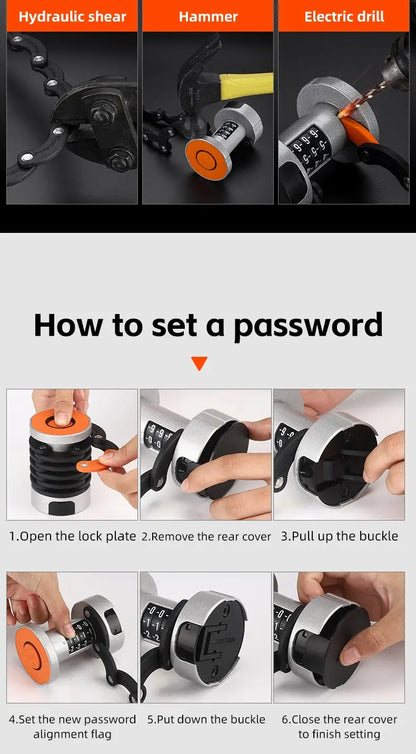 Hydraulic shear

Hammer

Electric drill

How to set a password

1.Open the lock plate

2.Remove the rear cover

3.Pull up the buckle

4.Set the new password alignment flag

5.Put down the buckle

6.Close the rear cover to finish setting