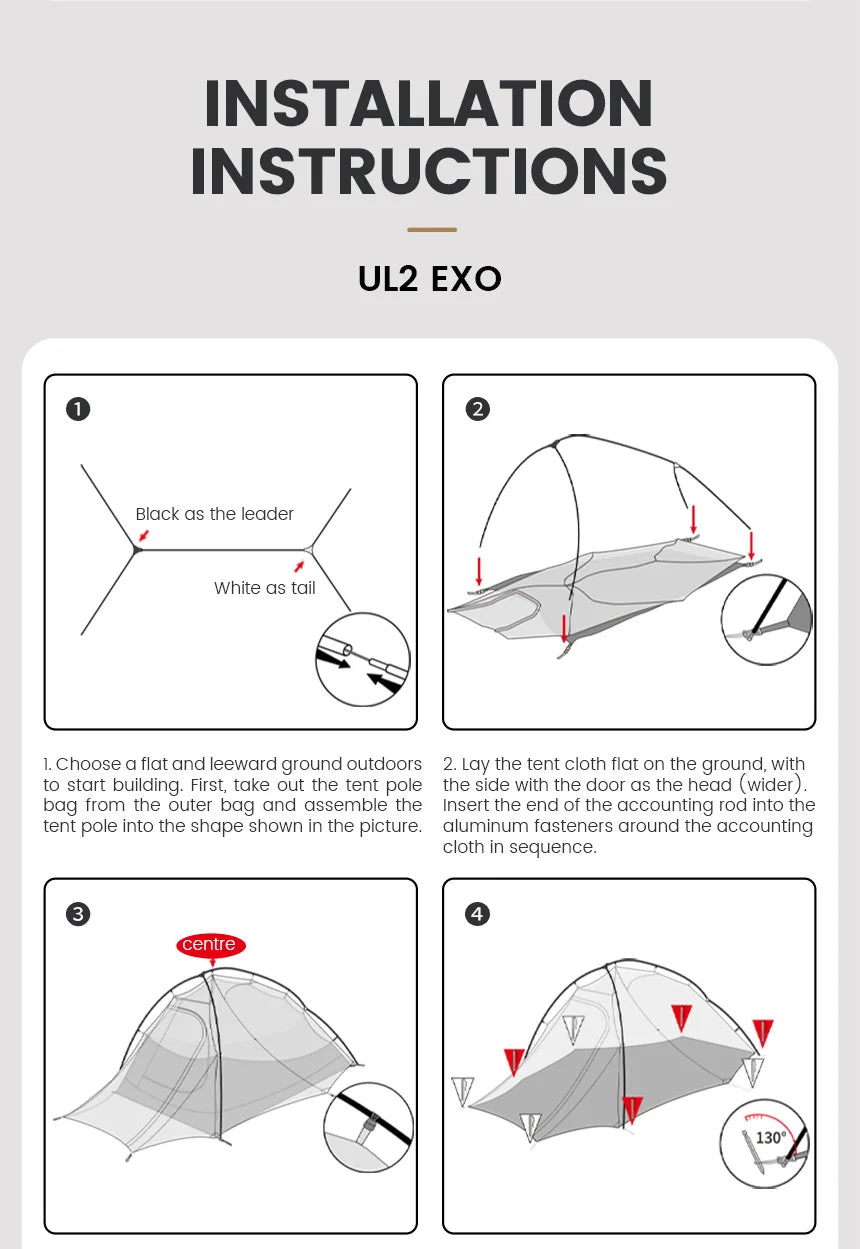 INSTALLATION INSTRUCTIONS

UL2 EXO

1

Black as the leader

White as tail

2

1. Choose a flat and leeward ground outdoors to start building. First, take out the tent pole bag from the outer bag and assemble the tent pole into the shape shown in the picture.

2. Lay the tent cloth flat on the ground, with the side with the door as the head (wider). Insert the end of the accounting rod into the aluminum fasteners around the accounting cloth in sequence.

3

centre

4

130°